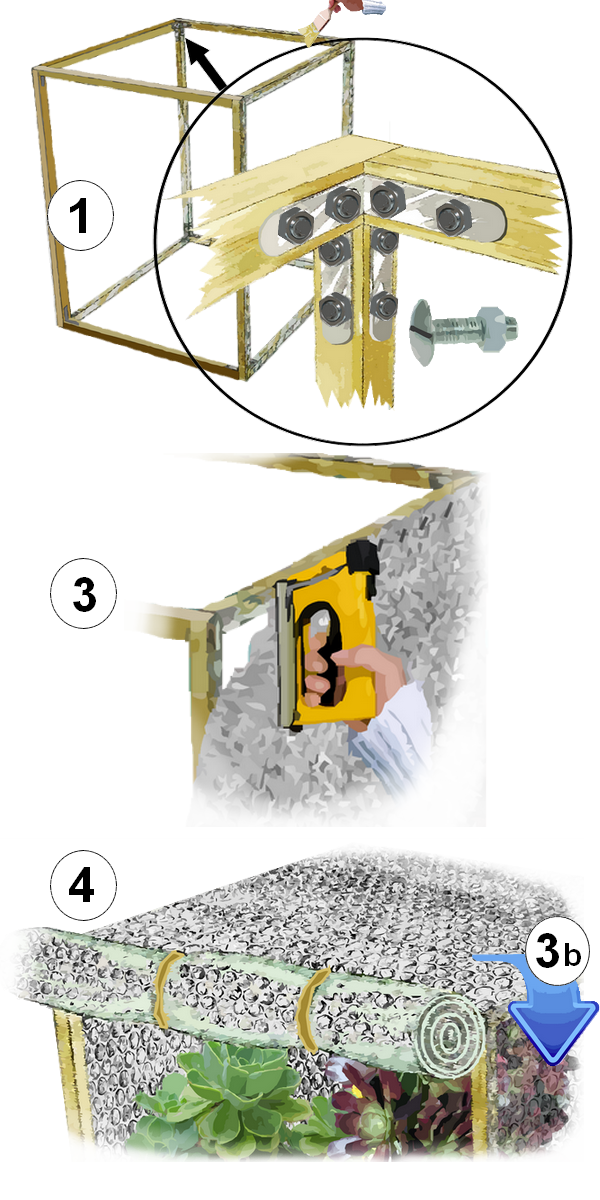 1

3

4

3b